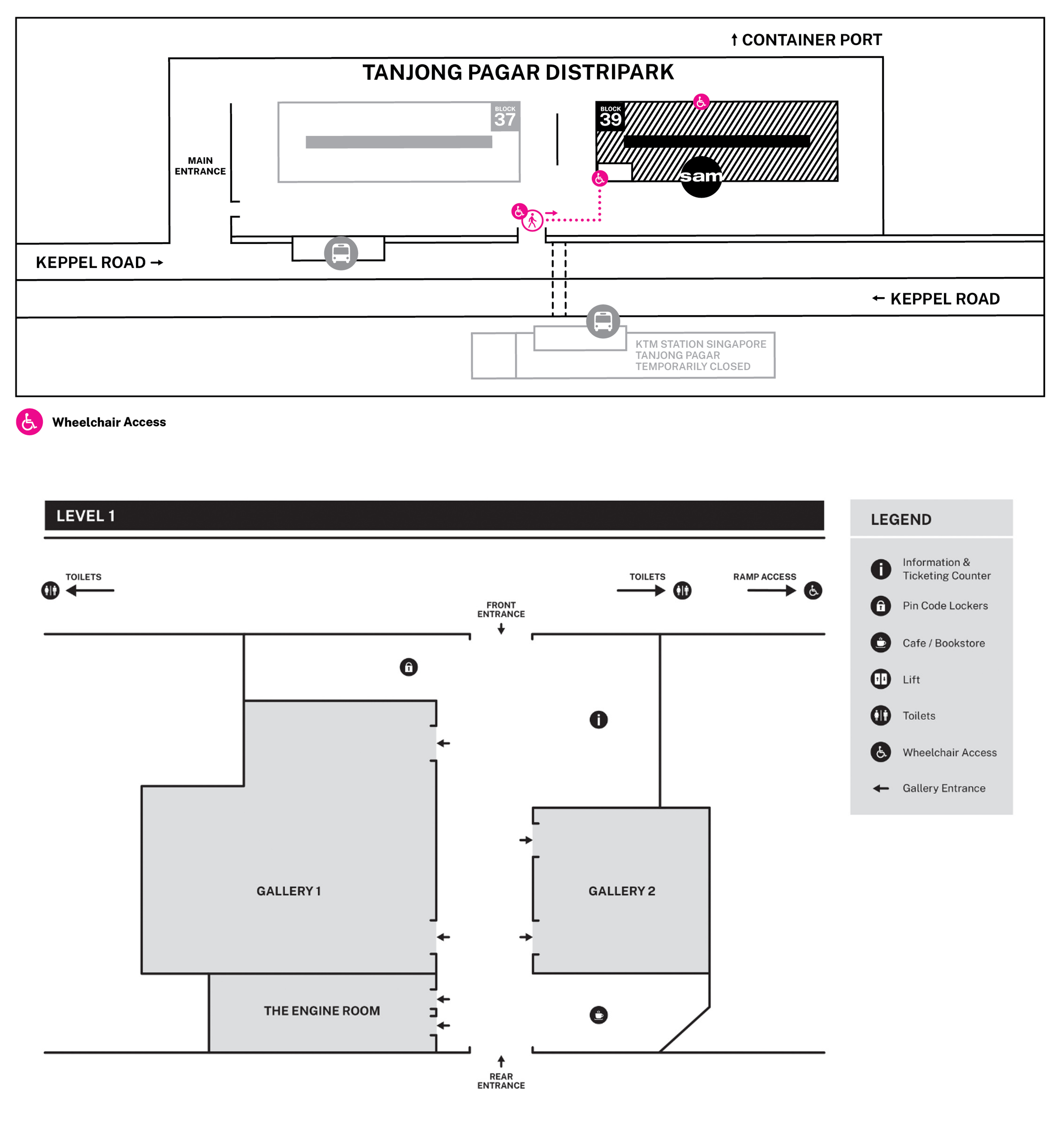 ↑ CONTAINER PORT

TANJONG PAGAR DISTRIPARK

BLOCK 37

BLOCK 39

sam

MAIN ENTRANCE

KEPPEL ROAD →

← KEPPEL ROAD

KTM STATION SINGAPORE TANJONG PAGAR TEMPORARILY CLOSED

Wheelchair Access

LEVEL 1

TOILETS

TOILETS

RAMP ACCESS

FRONT ENTRANCE

GALLERY 1

GALLERY 2

THE ENGINE ROOM

REAR ENTRANCE

LEGEND

Information & Ticketing Counter

Pin Code Lockers

Cafe / Bookstore

Lift

Toilets

Wheelchair Access

Gallery Entrance